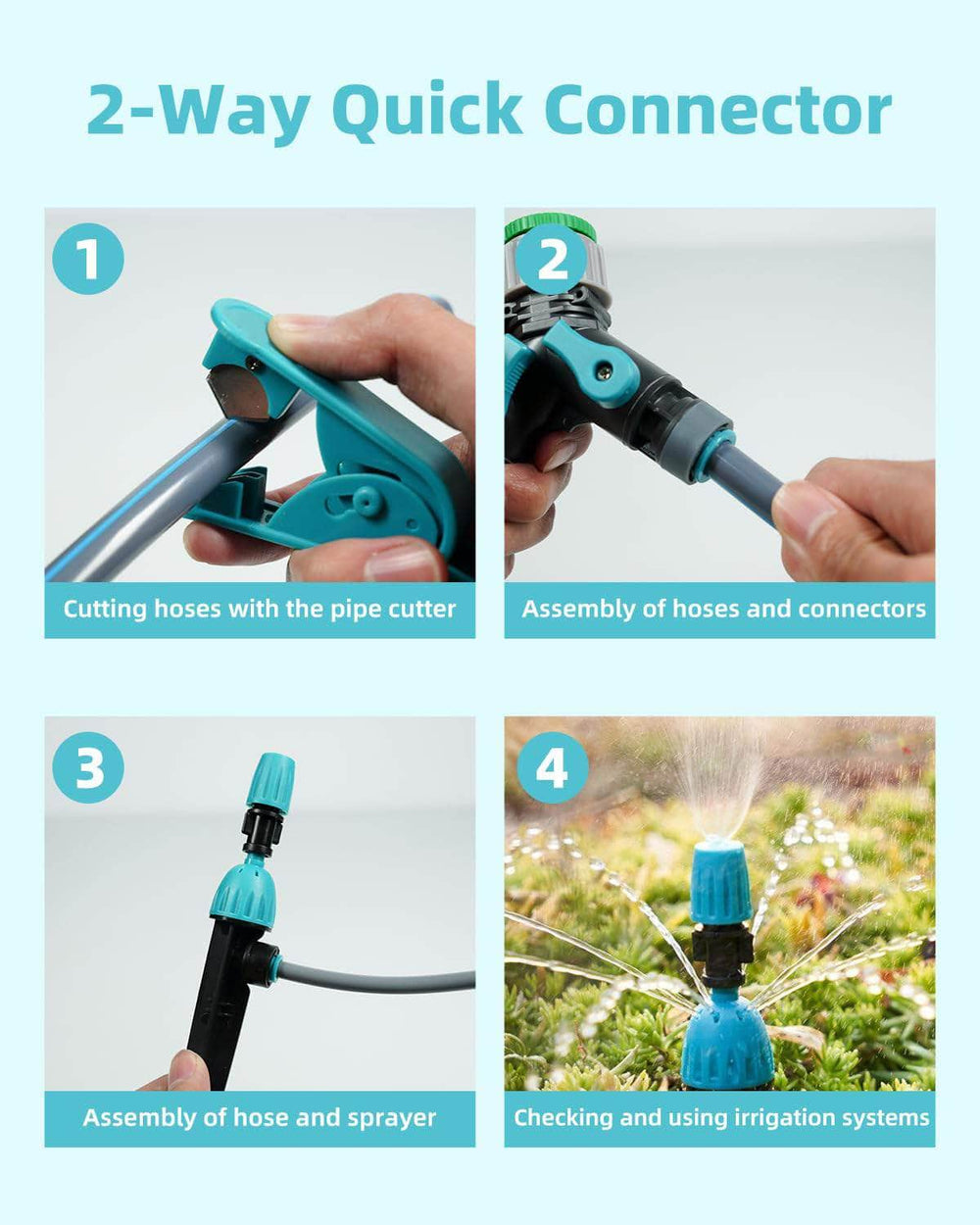 2-Way Quick Connector

1

Cutting hoses with the pipe cutter

2

Assembly of hoses and connectors

3

Assembly of hose and sprayer

4

Checking and using irrigation systems